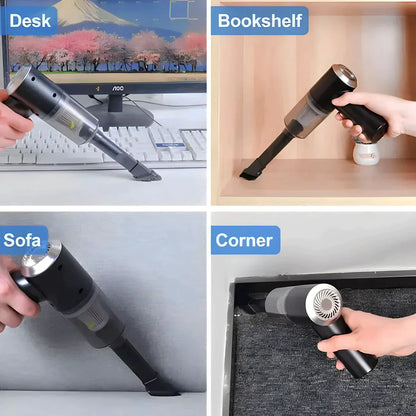 Desk

AOC

Bookshelf

Sofa

Corner