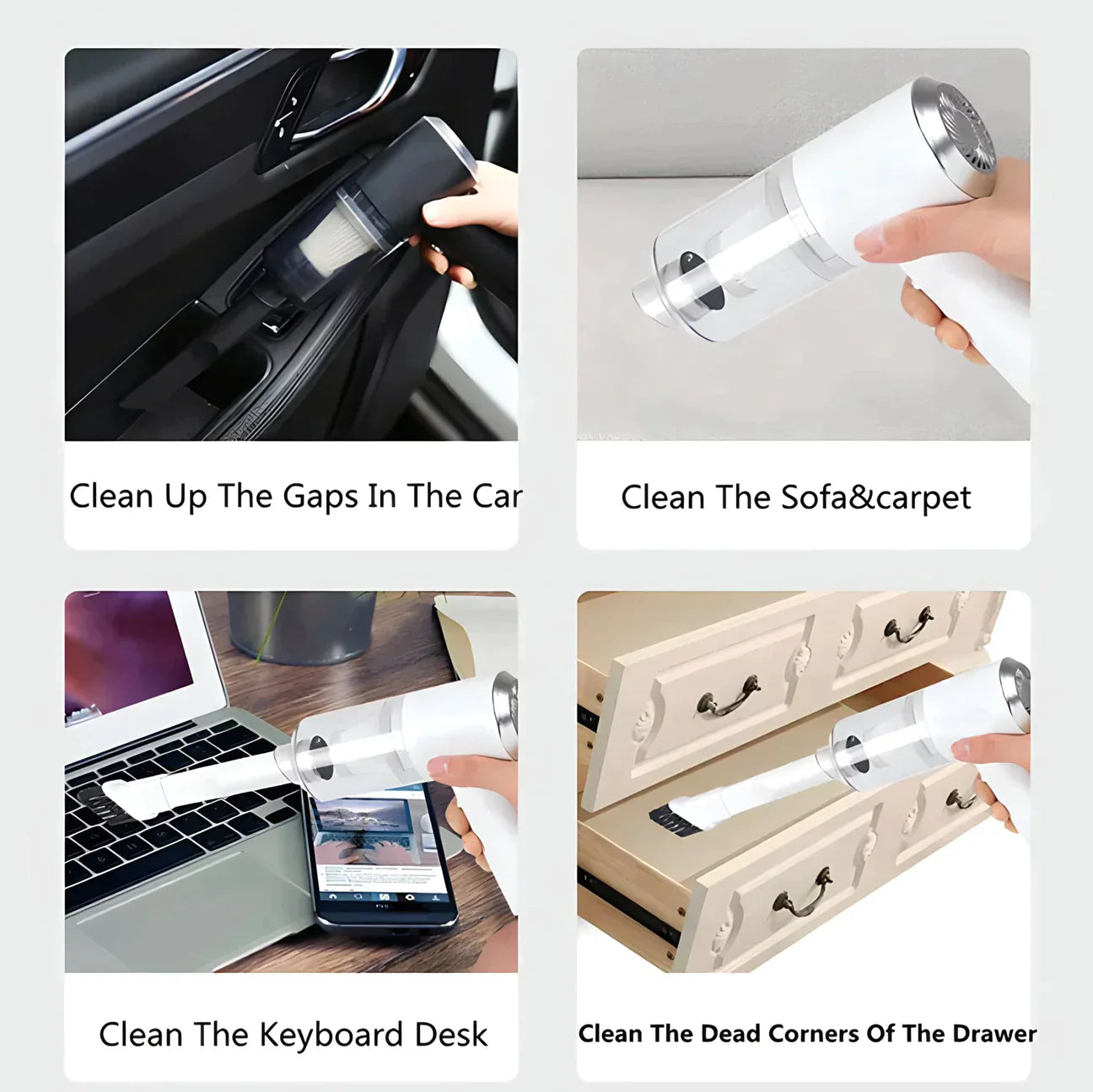 Clean Up The Gaps In The Car

Clean The Sofa&carpet

Clean The Keyboard Desk

Clean The Dead Corners Of The Drawer