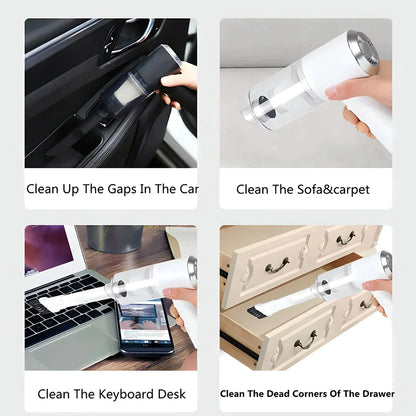 Clean Up The Gaps In The Car

Clean The Sofa&carpet

Clean The Keyboard Desk

Clean The Dead Corners Of The Drawer